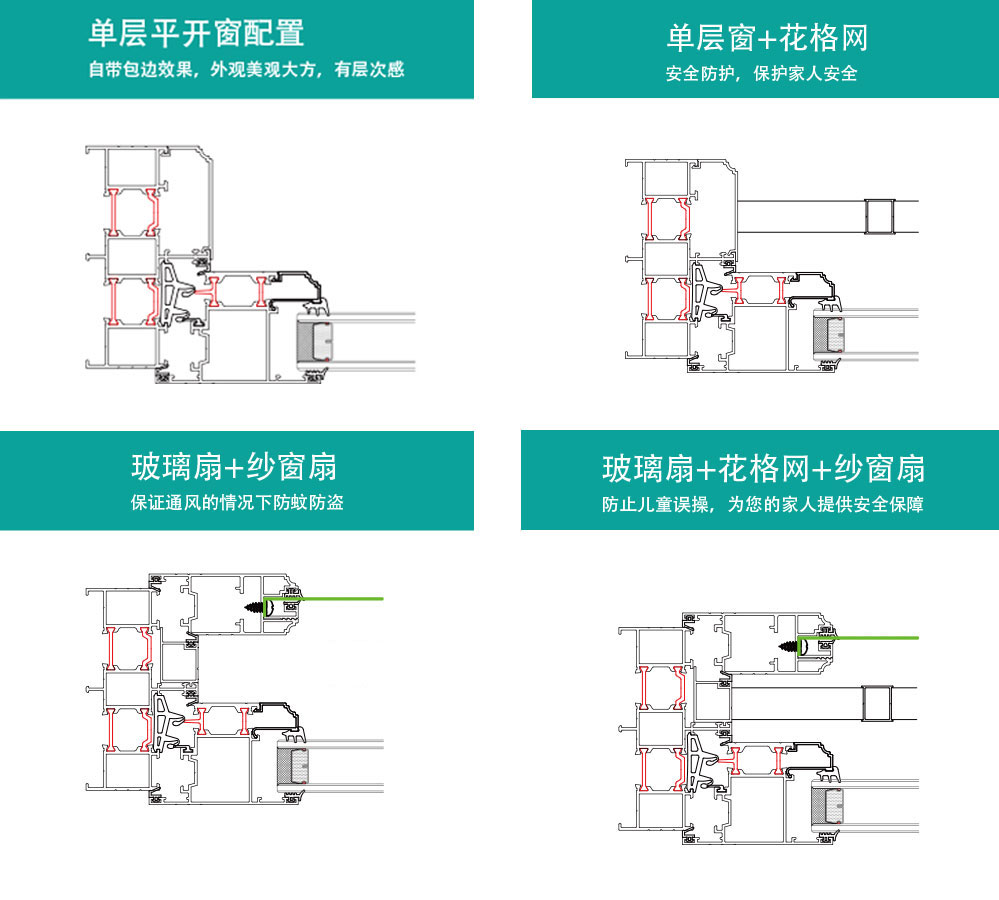 单层平开窗配置
自带包边效果，外观美观大方，有层次感

单层窗+花格网
安全防护，保护家人安全

玻璃扇+纱窗扇
保证通风的情况下防蚊防盗

玻璃扇+花格网+纱窗扇
防止儿童误操，为您的家人提供安全保障